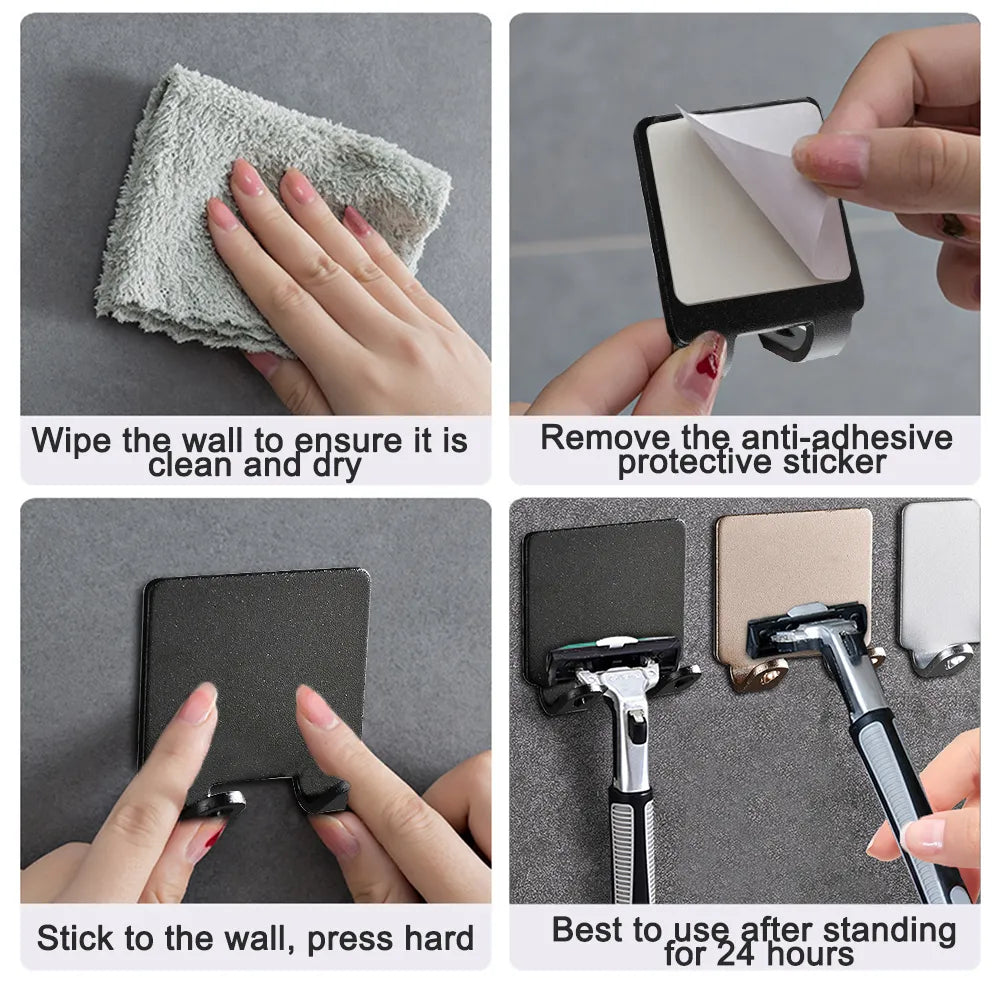 Wipe the wall to ensure it is clean and dry

Remove the anti-adhesive protective sticker

Stick to the wall, press hard

Best to use after standing for 24 hours