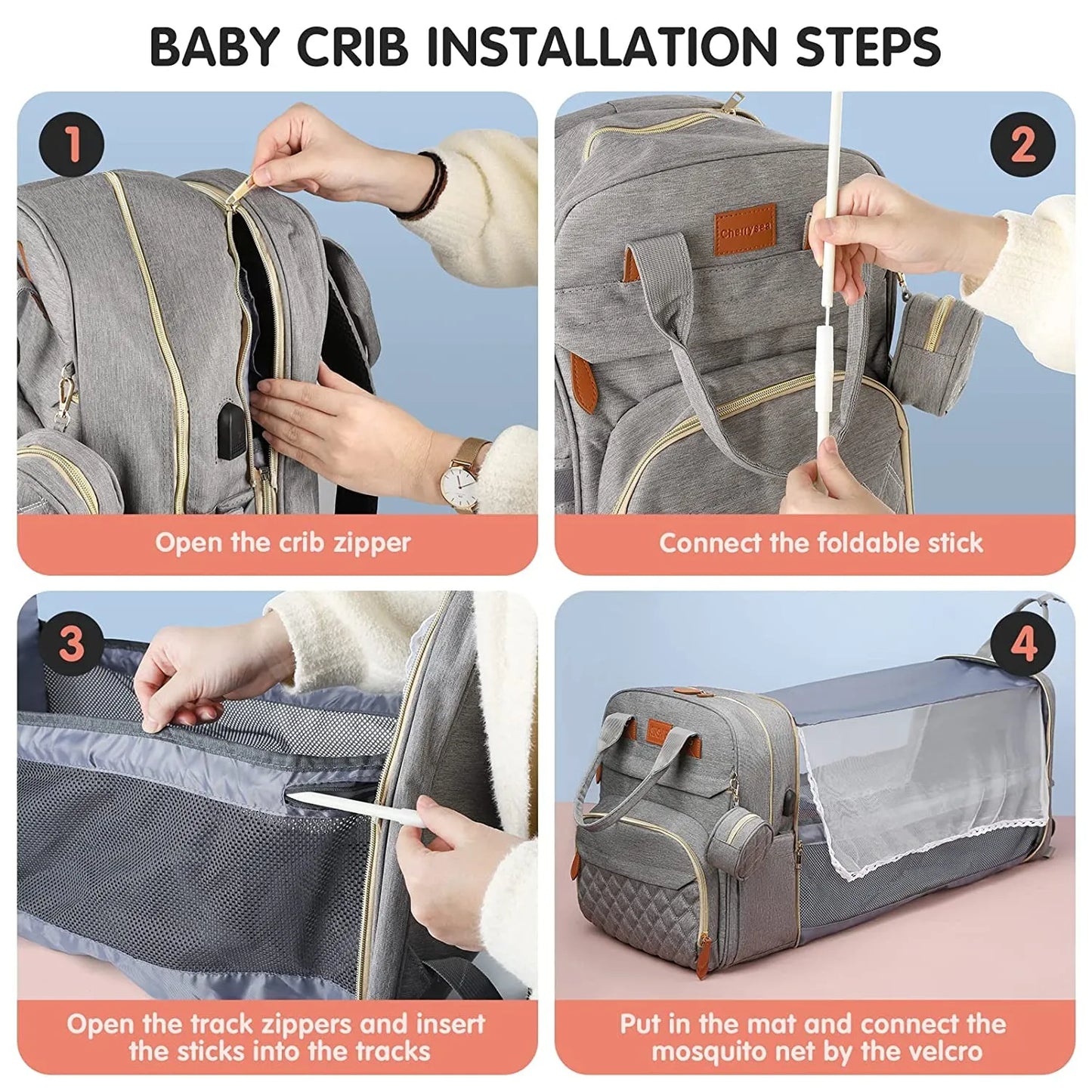 BABY CRIB INSTALLATION STEPS

1

Open the crib zipper

2

Cherrysea

Connect the foldable stick

3

Open the track zippers and insert the sticks into the tracks

4

Put in the mat and connect the mosquito net by the velcro