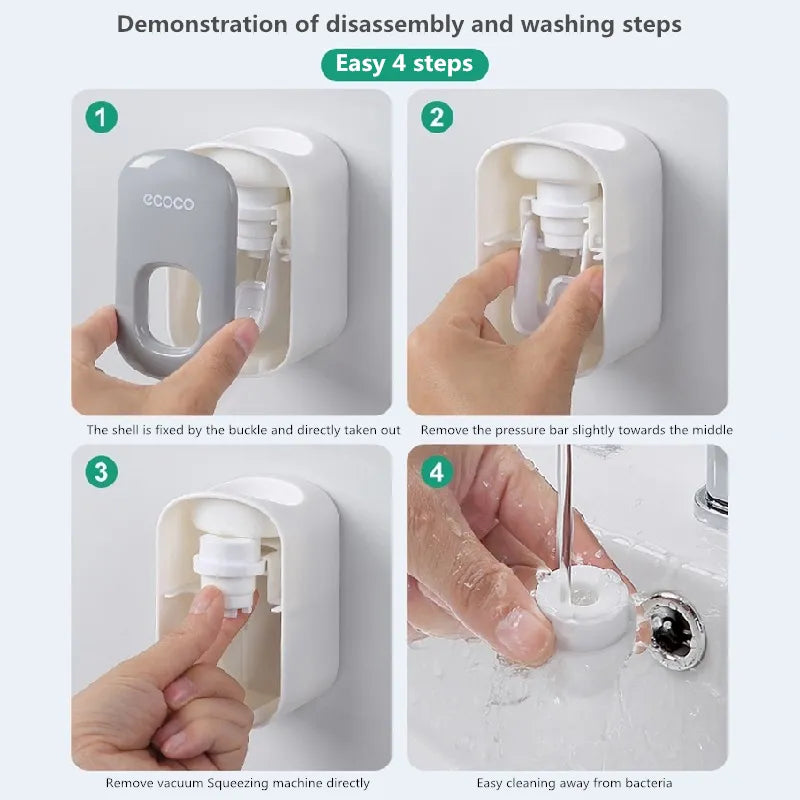 Demonstration of disassembly and washing steps

Easy 4 steps

1

ecoco

The shell is fixed by the buckle and directly taken out

2

Remove the pressure bar slightly towards the middle

3

Remove vacuum Squeezing machine directly

4

Easy cleaning away from bacteria