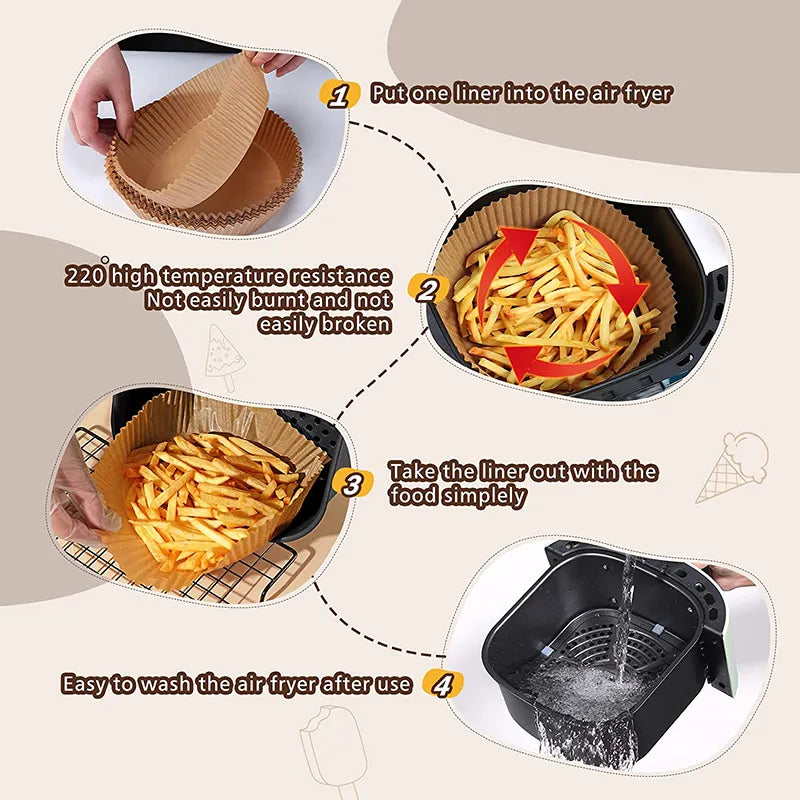 1 Put one liner into the air fryer

220° high temperature resistance Not easily burnt and not easily broken

2

3 Take the liner out with the food simplely

Easy to wash the air fryer after use 4