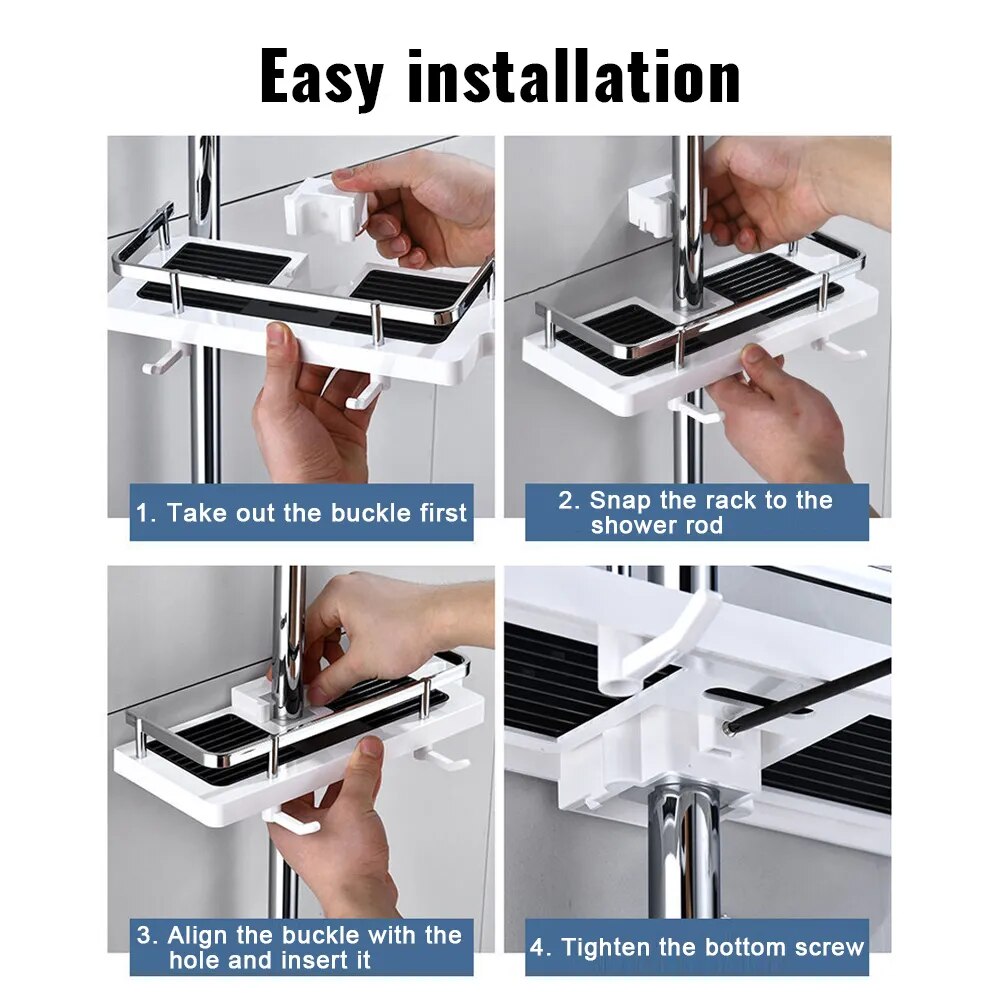 Easy installation

1. Take out the buckle first

2. Snap the rack to the shower rod

3. Align the buckle with the hole and insert it

4. Tighten the bottom screw