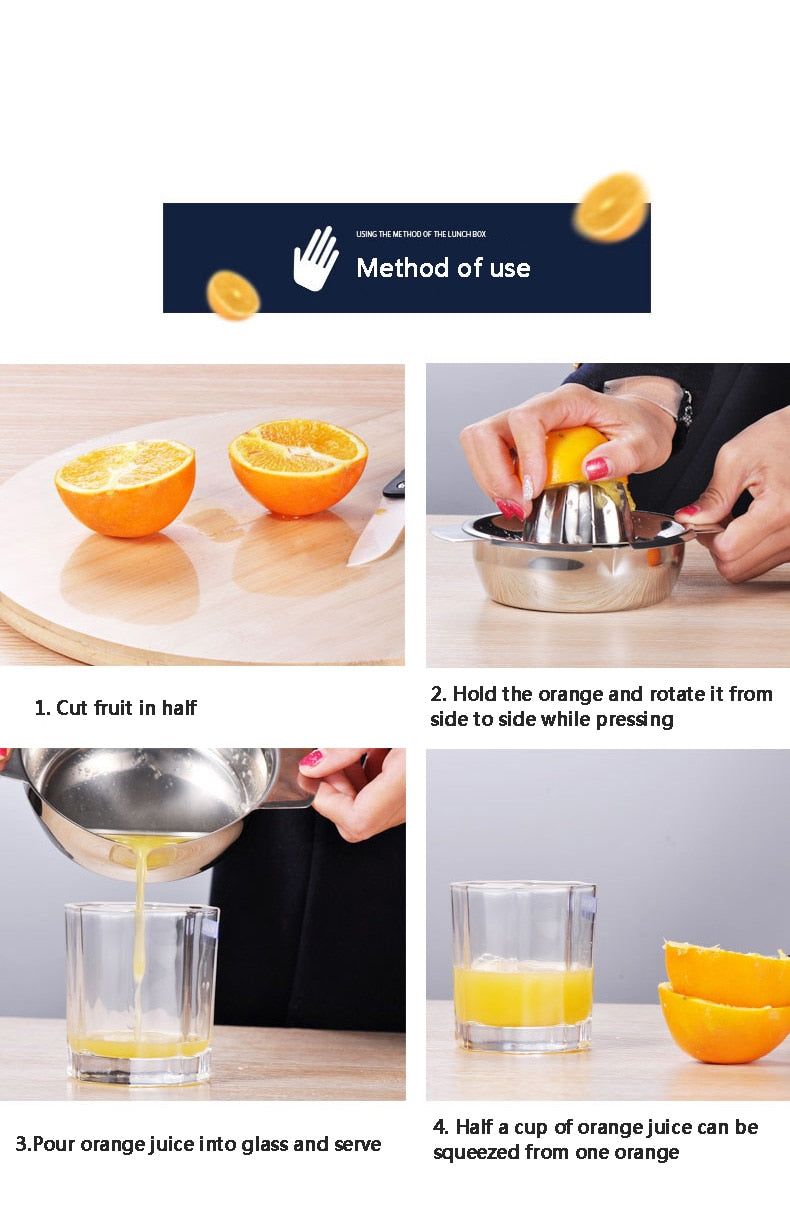 USING THE METHOD OF THE LUNCH BOX

Method of use

1. Cut fruit in half

2. Hold the orange and rotate it from side to side while pressing

3.Pour orange juice into glass and serve

4. Half a cup of orange juice can be squeezed from one orange